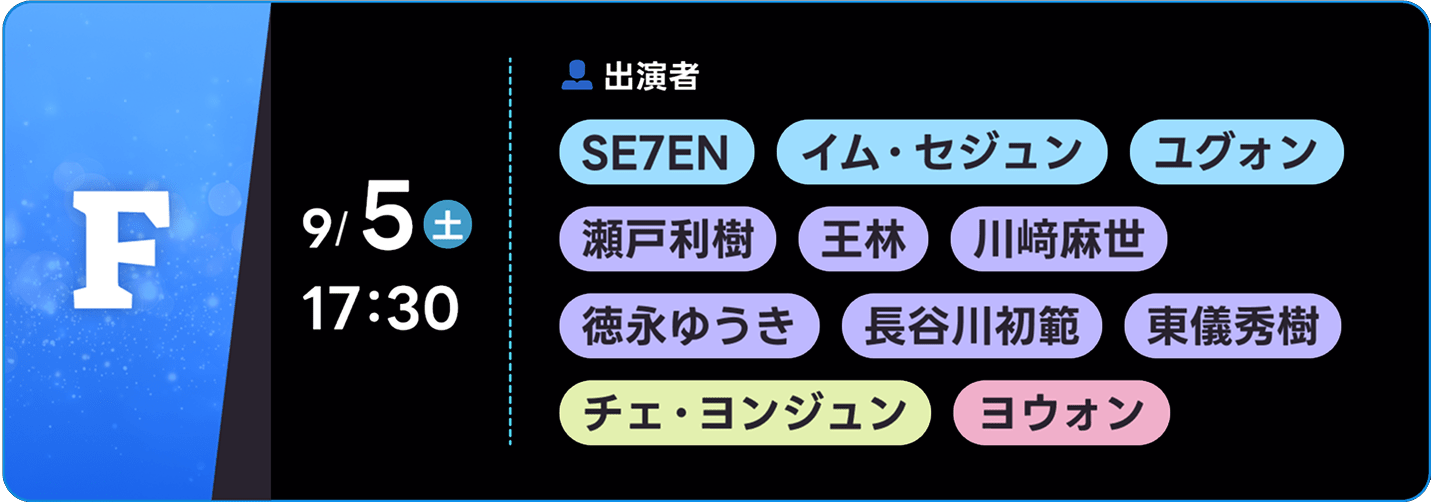 F

9/5 土
17:30

出演者

SE7EN イム・セジュン ユグォン

瀬戸利樹 王林 川﨑麻世

徳永ゆうき 長谷川初範 東儀秀樹

チェ・ヨンジュン ヨウォン